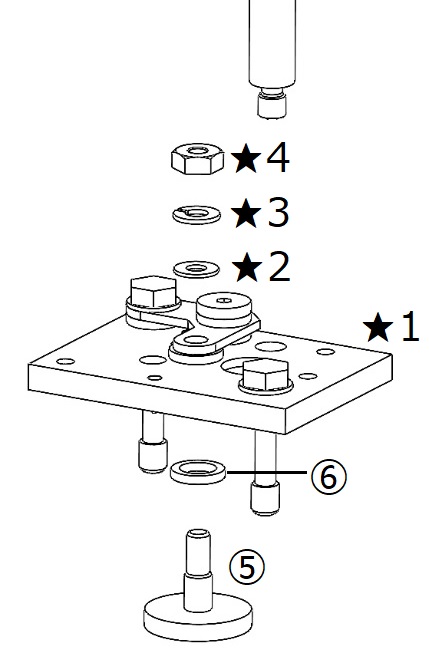 ★4
★3
★2
★1
⑥
⑤