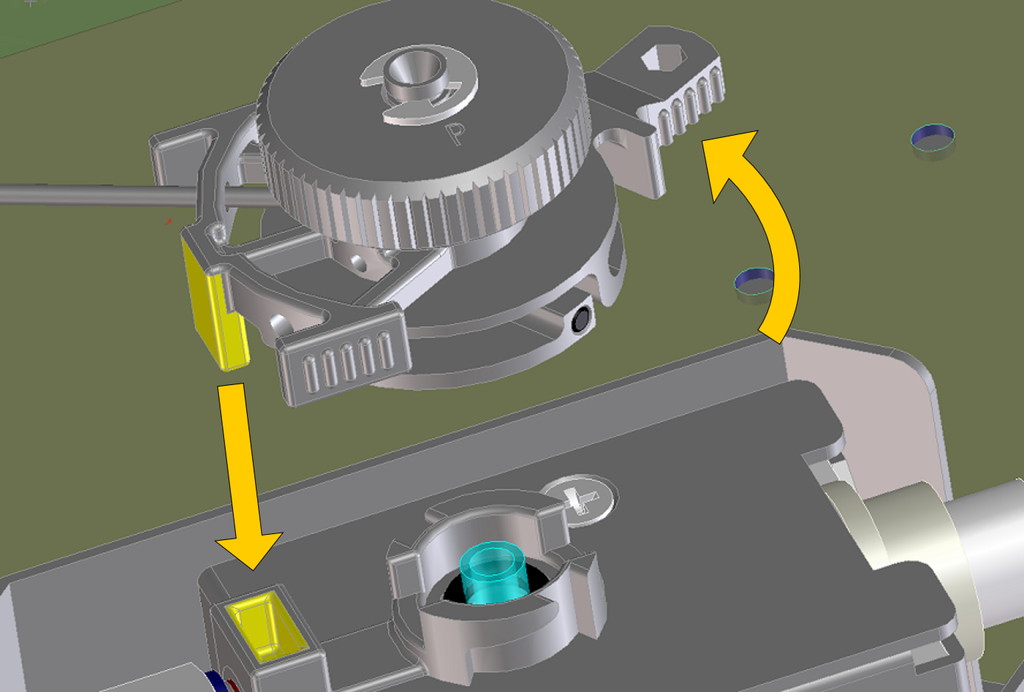 P