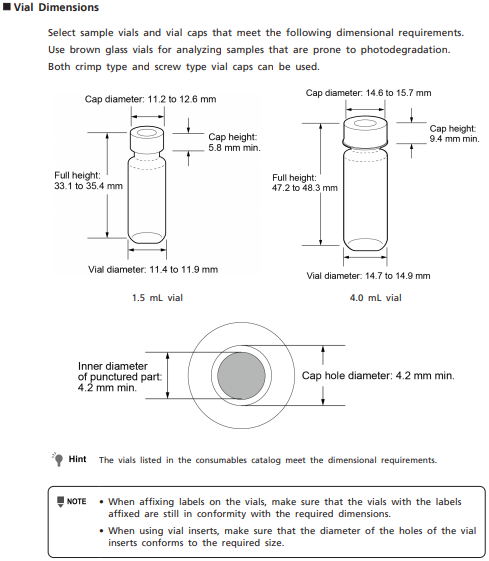 ■ Vial Dimensions

Select sample vials and vial caps that meet the following dimensional requirements. Use brown glass vials for analyzing samples that are prone to photodegradation. Both crimp type and screw type vial caps can be used.

Cap diameter: 11.2 to 12.6 mm

Cap height: 5.8 mm min.

Full height: 33.1 to 35.4 mm

Vial diameter: 11.4 to 11.9 mm

1.5 mL vial

Cap diameter: 14.6 to 15.7 mm

Cap height: 9.4 mm min.

Full height: 47.2 to 48.3 mm

Vial diameter: 14.7 to 14.9 mm

4.0 mL vial

Inner diameter of punctured part: 4.2 mm min.

Cap hole diameter: 4.2 mm min.

Hint The vials listed in the consumables catalog meet the dimensional requirements.

NOTE • When affixing labels on the vials, make sure that the vials with the labels affixed are still in conformity with the required dimensions.

• When using vial inserts, make sure that the diameter of the holes of the vial inserts conforms to the required size.