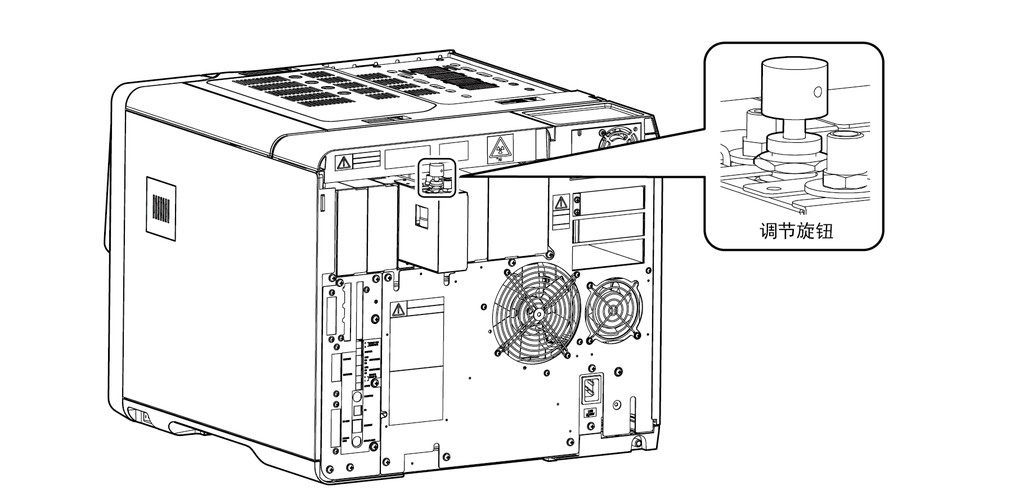 调节旋钮