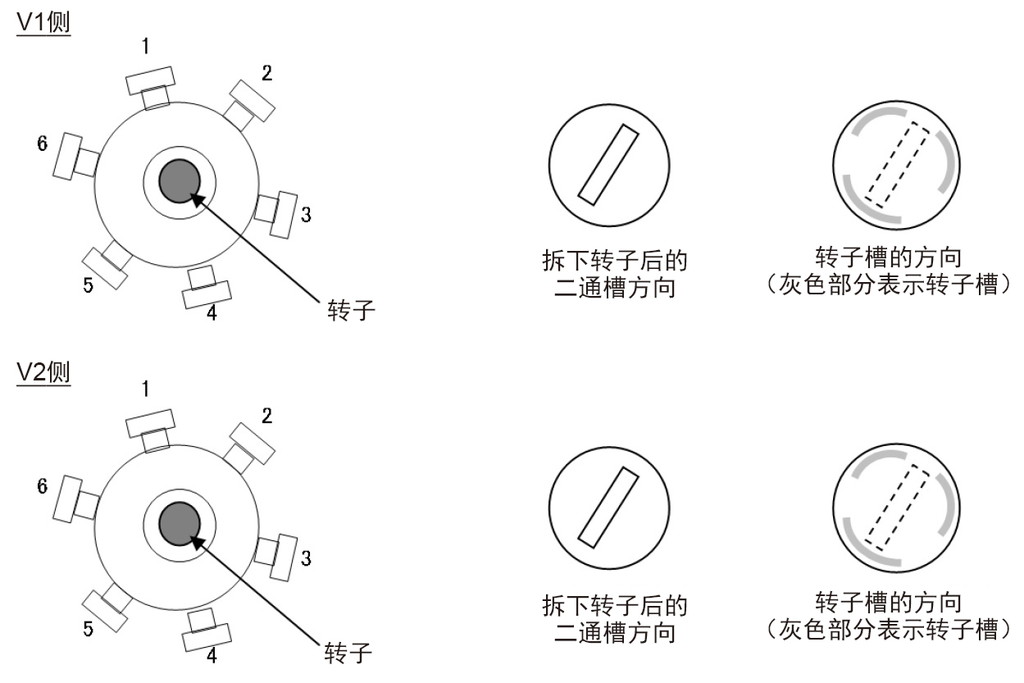 V1侧

1
2
6
3
5
4
转子

拆下转子后的二通槽方向

转子槽的方向（灰色部分表示转子槽）

V2侧

1
2
6
3
5
4
转子

拆下转子后的二通槽方向

转子槽的方向（灰色部分表示转子槽）