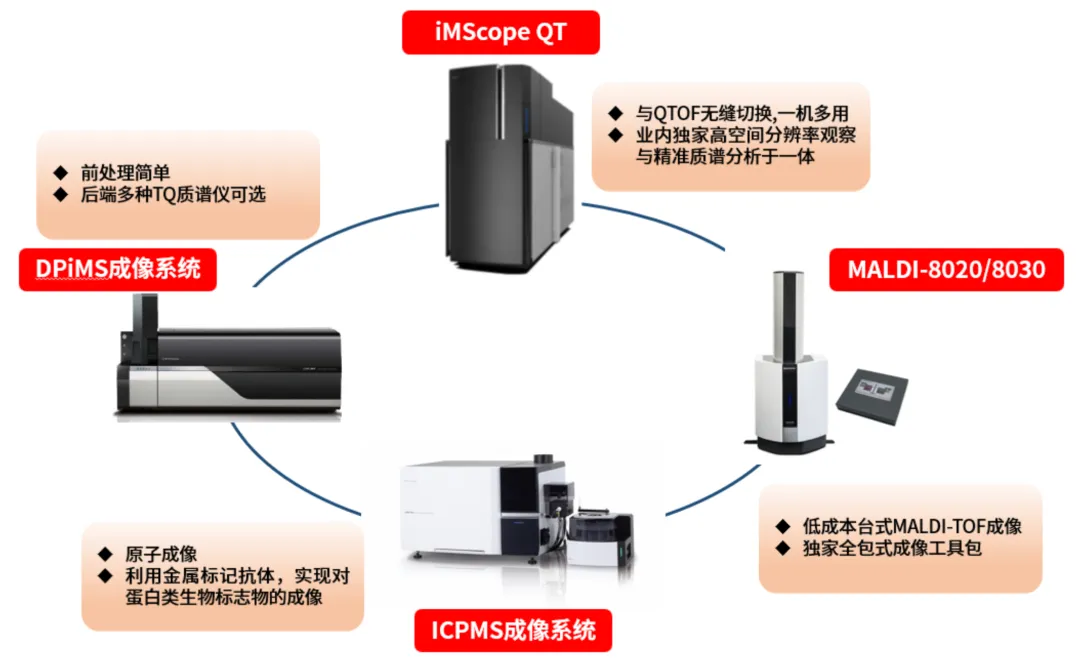 iMScope QT

◆ 与QTOF无缝切换,一机多用
◆ 业内独家高空间分辨率观察与精准质谱分析于一体

◆ 前处理简单
◆ 后端多种TQ质谱仪可选

DPiMS成像系统

MALDI-8020/8030

◆ 低成本台式MALDI-TOF成像
◆ 独家全包式成像工具包

◆ 原子成像
◆ 利用金属标记抗体，实现对蛋白类生物标志物的成像

ICPMS成像系统