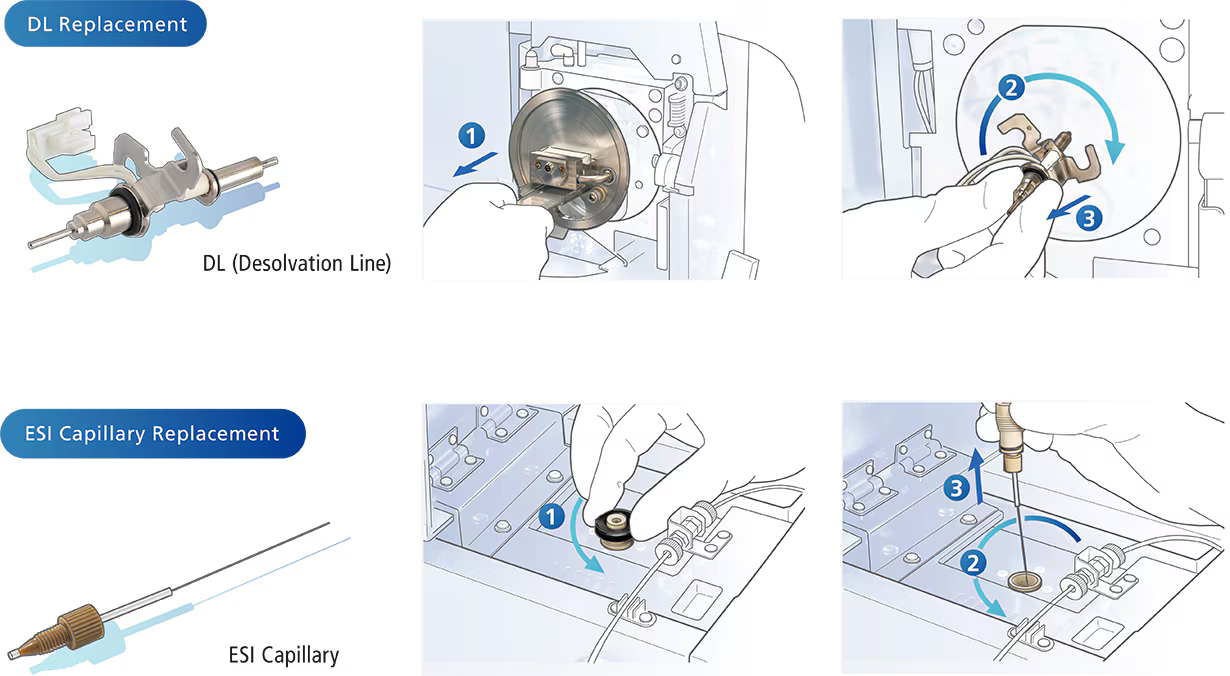 DL Replacement

DL (Desolvation Line)

1

2

3

ESI Capillary Replacement

ESI Capillary

1

3

2